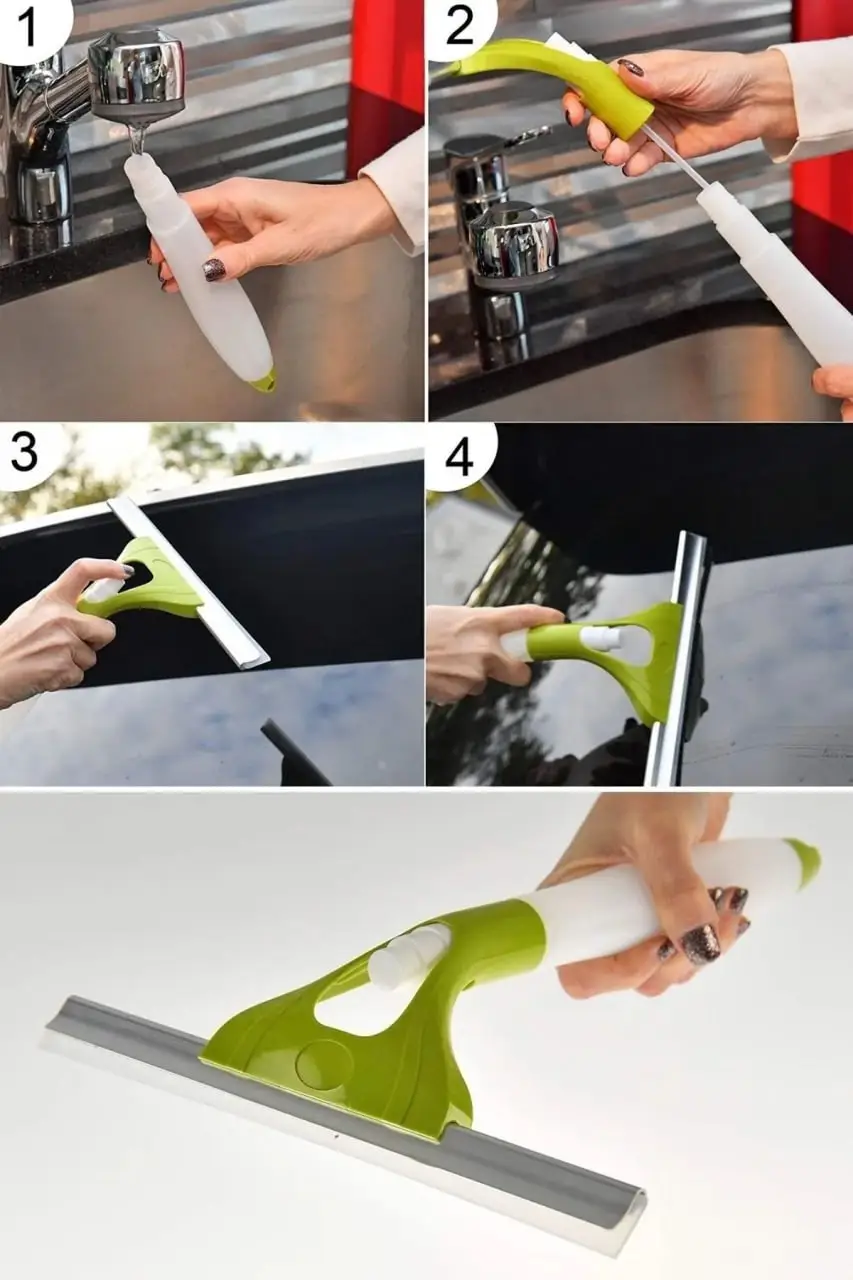 1

2

3

4