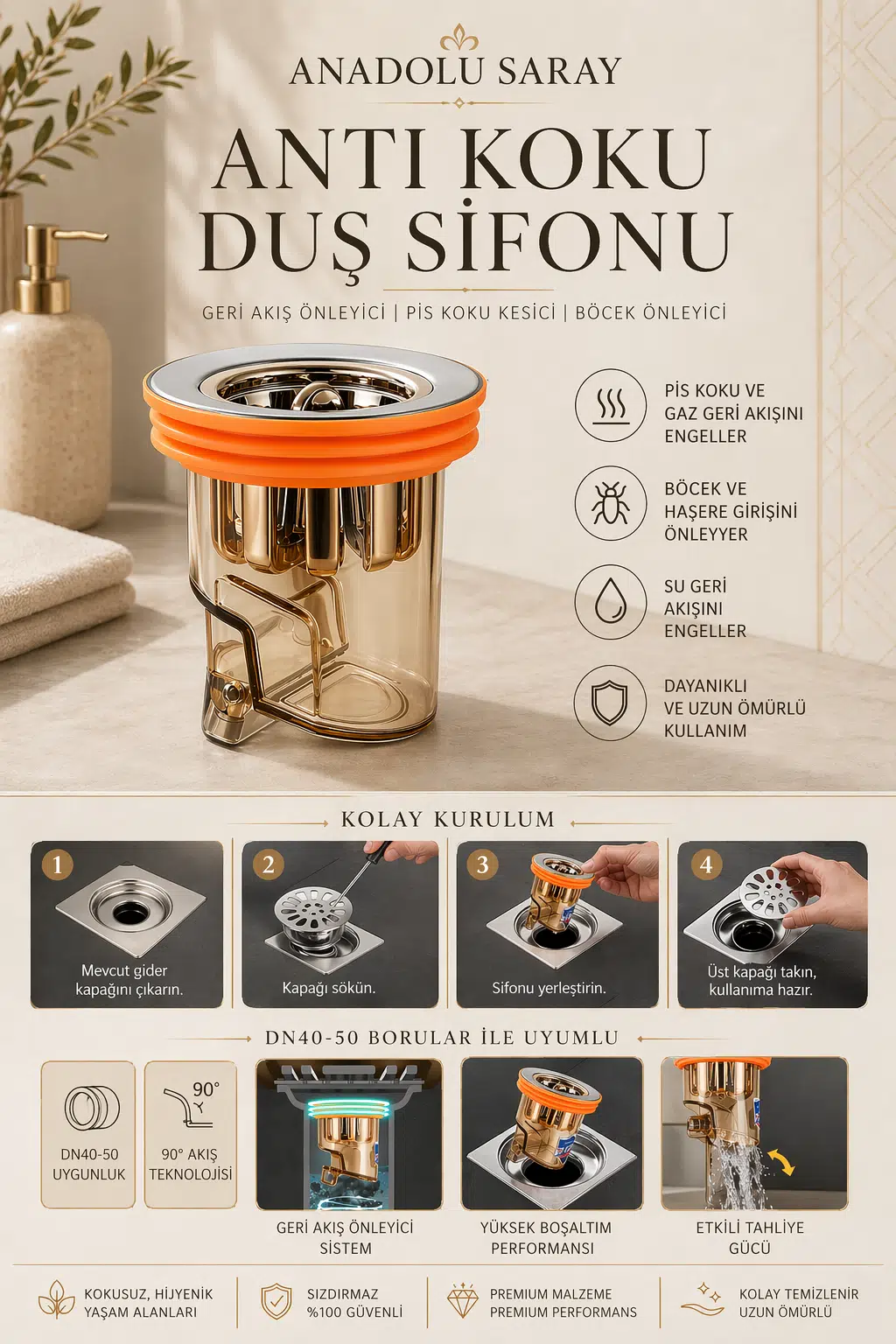 ANADOLU SARAY

ANTI KOKU DUŞ SİFONU

GERİ AKIŞ ÖNLEYİCİ | PİS KOKU KESİCİ | BÖCEK ÖNLEYİCİ

PİS KOKU VE GAZ GERİ AKIŞINI ENGELLER

BÖCEK VE HAŞERE GİRİŞİNİ ÖNLEYYER

SU GERİ AKIŞINI ENGELLER

DAYANIKLI VE UZUN ÖMÜRLÜ KULLANIM

KOLAY KURULUM

1 Mevcut gider kapağını çıkarın.

2 Kapağı sökün.

3 Sifonu yerleştirin.

4 Üst kapağı takın, kullanıma hazır.

DN40-50 BORULAR İLE UYUMLU

DN40-50 UYGUNLUK

90° 90° AKIŞ TEKNOLOJİSİ

GERİ AKIŞ ÖNLEYİCİ SİSTEM

YÜKSEK BOŞALTIM PERFORMANSI

ETKİLİ TAHLİYE GÜCÜ

KOKUSUZ, HİJYENİK YAŞAM ALANLARI

SIZDIRMAZ %100 GÜVENLİ

PREMIUM MALZEME PREMIUM PERFORMANS

KOLAY TEMİZLENİR UZUN ÖMÜRLÜ