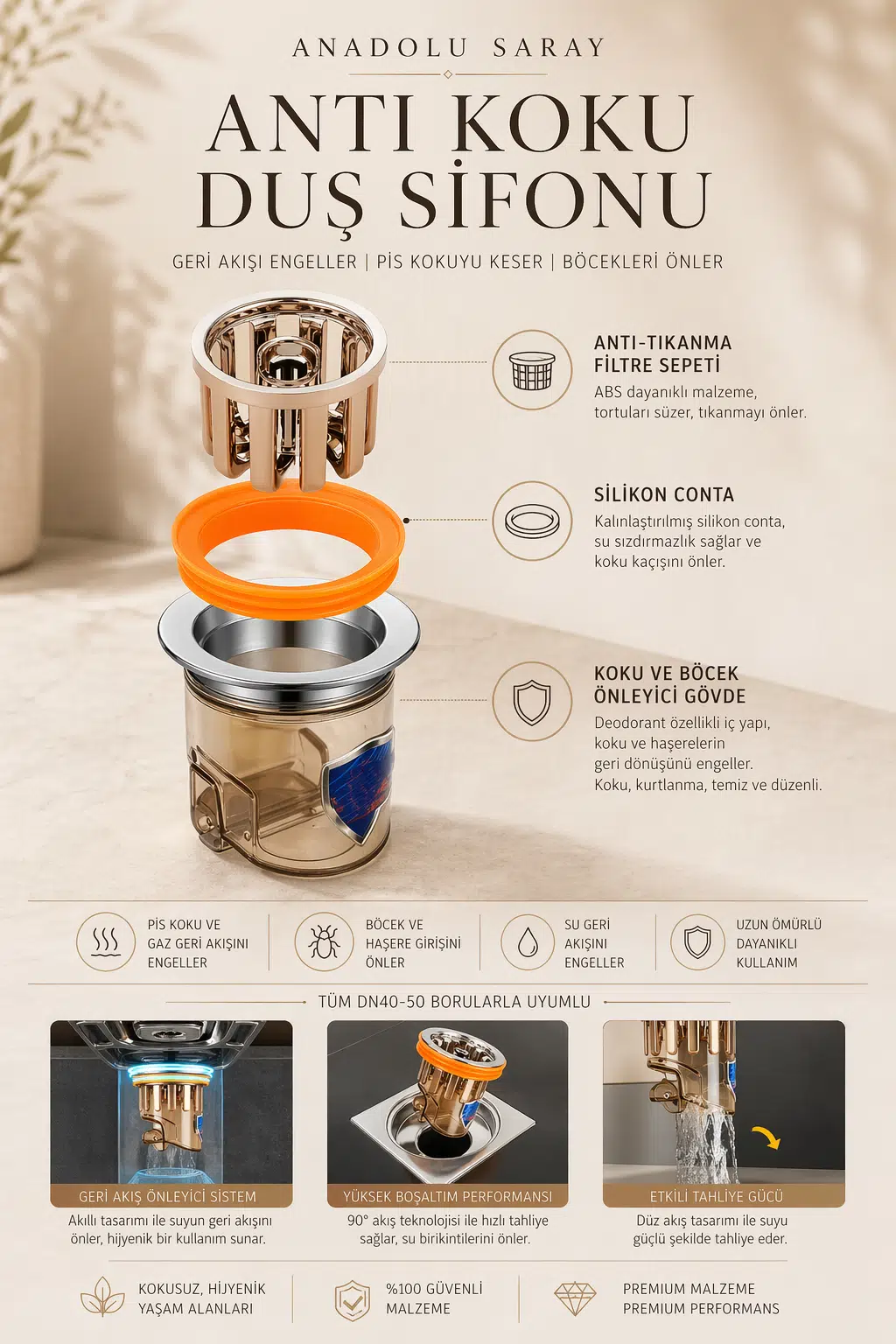 ANADOLU SARAY

ANTI KOKU DUŞ SİFONU

GERİ AKIŞI ENGELLER | PİS KOKUYU KESER | BÖCEKLERİ ÖNLER

ANTI-TIKANMA FİLTRE SEPETİ
ABS dayanıklı malzeme, tortuları süzer, tıkanmayı önler.

SİLİKON CONTA
Kalınlaştırılmış silikon conta, su sızdırmazlık sağlar ve koku kaçışını önler.

KOKU VE BÖCEK ÖNLEYİCİ GÖVDE
Deodorant özellikli iç yapı, koku ve haşerelerin geri dönüşünü engeller. Koku, kurtlanma, temiz ve düzenli.

PİS KOKU VE GAZ GERİ AKIŞINI ENGELLER

BÖCEK VE HAŞERE GİRİŞİNİ ÖNLER

SU GERİ AKIŞINI ENGELLER

UZUN ÖMÜRLÜ DAYANIKLI KULLANIM

TÜM DN40-50 BORULARLA UYUMLU

GERİ AKIŞ ÖNLEYİCİ SİSTEM
Akıllı tasarımı ile suyun geri akışını önler, hijyenik bir kullanım sunar.

YÜKSEK BOŞALTIM PERFORMANSI
90° akış teknolojisi ile hızlı tahliye sağlar, su birikintilerini önler.

ETKİLİ TAHLİYE GÜCÜ
Düz akış tasarımı ile suyu güçlü şekilde tahliye eder.

KOKUSUZ, HİJYENİK YAŞAM ALANLARI

%100 GÜVENLİ MALZEME

PREMIUM MALZEME PREMIUM PERFORMANS