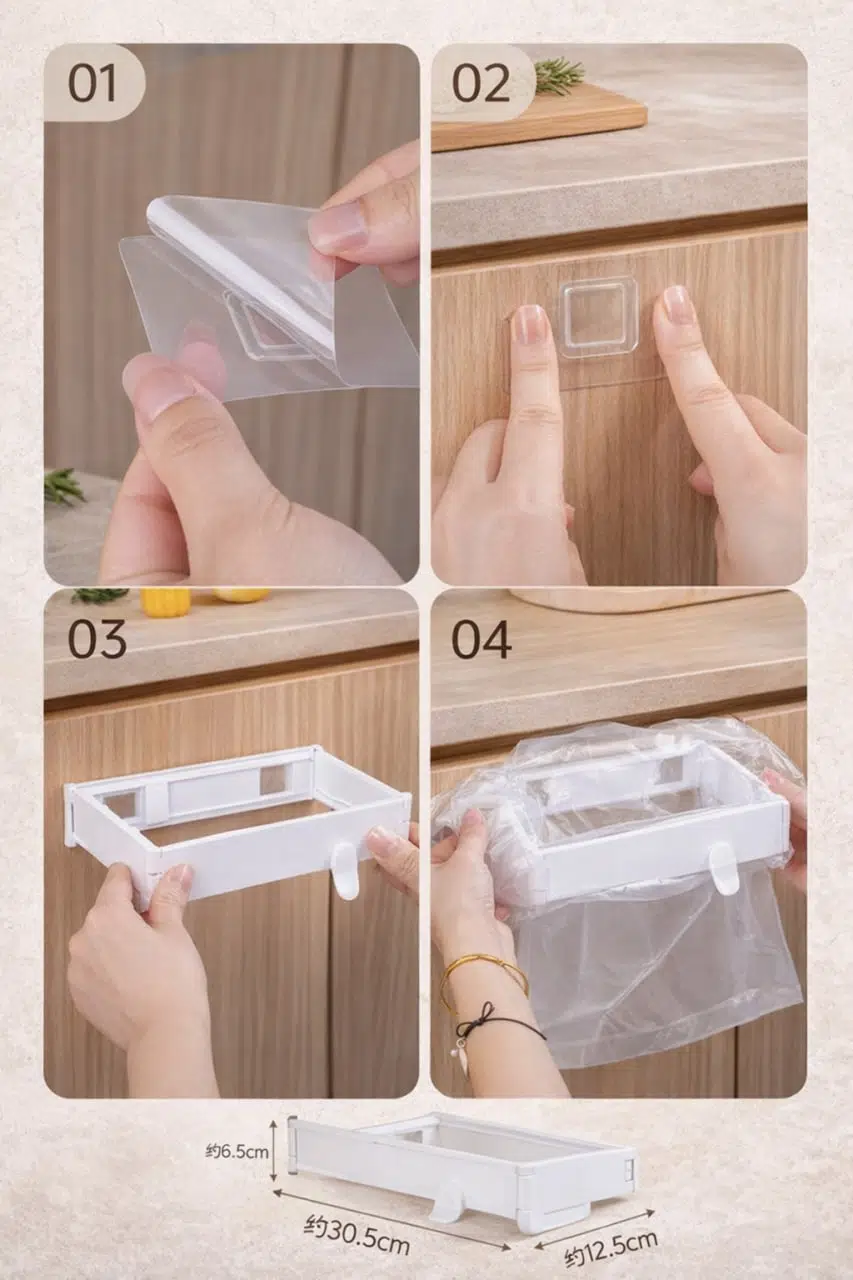 01

02

03

04

约6.5cm

约30.5cm

约12.5cm